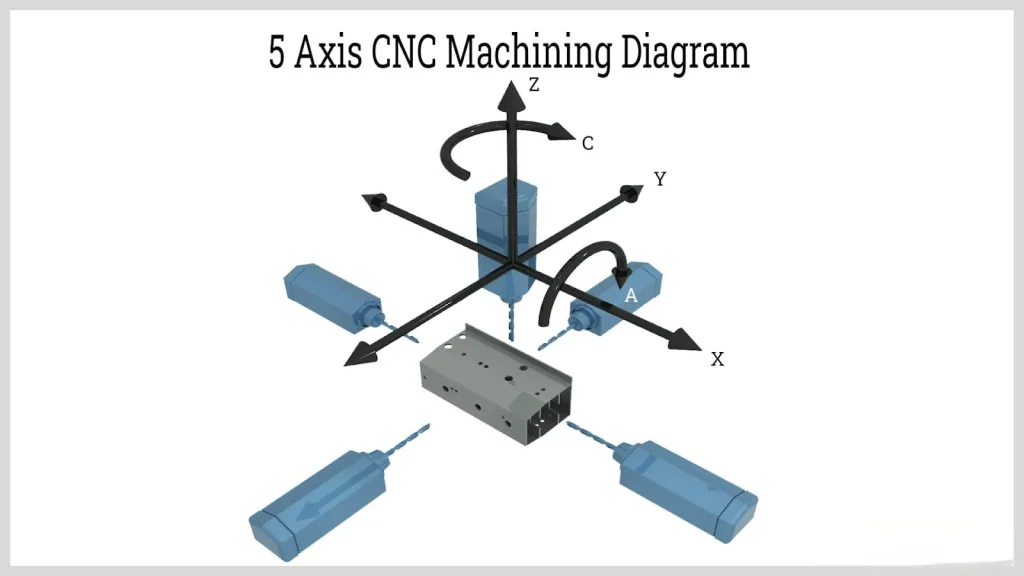 5 Axis CNC Machining Diagram

Z

C

Y

A

X